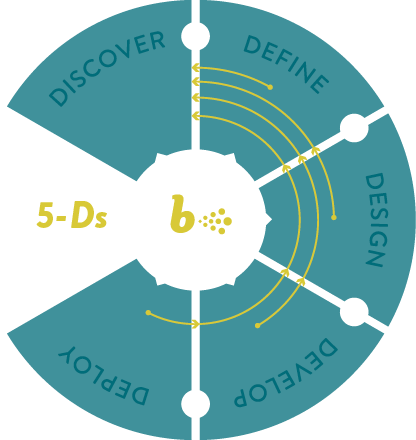 DISCOVER
DEFINE
DESIGN
DEVELOP
DEPLOY
5-Ds
b